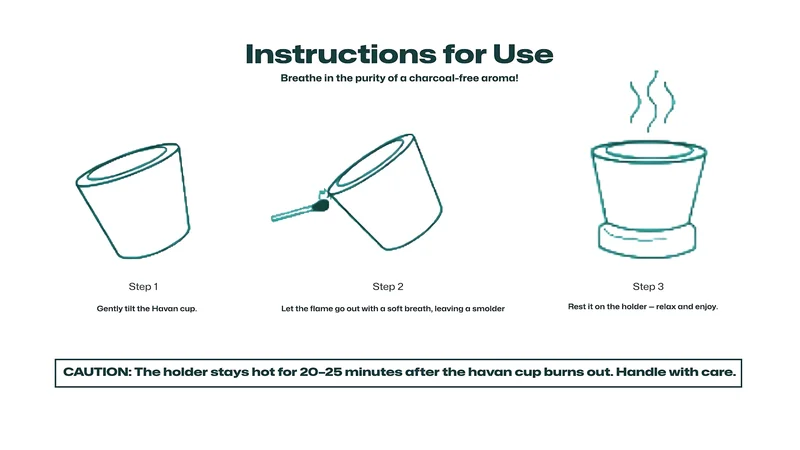 Instructions for Use

Breathe in the purity of a charcoal-free aroma!

Step 1

Gently tilt the Havan cup.

Step 2

Let the flame go out with a soft breath, leaving a smolder

Step 3

Rest it on the holder — relax and enjoy.

CAUTION: The holder stays hot for 20–25 minutes after the havan cup burns out. Handle with care.